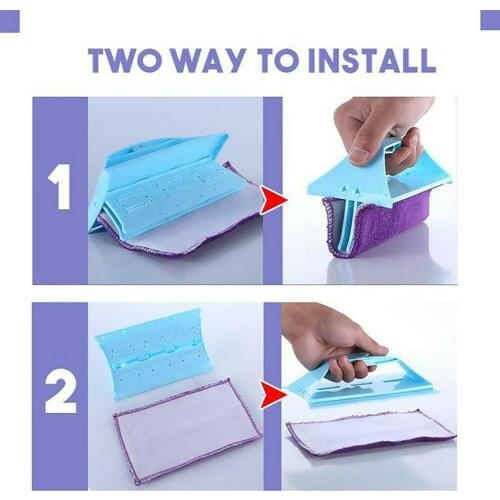 TWO WAY TO INSTALL

1

2