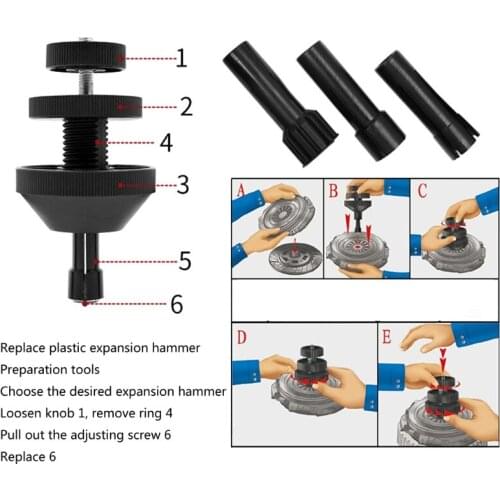 1
2
4
3
5
6

A
B
C
D
E

Replace plastic expansion hammer
Preparation tools
Choose the desired expansion hammer
Loosen knob 1, remove ring 4
Pull out the adjusting screw 6
Replace 6