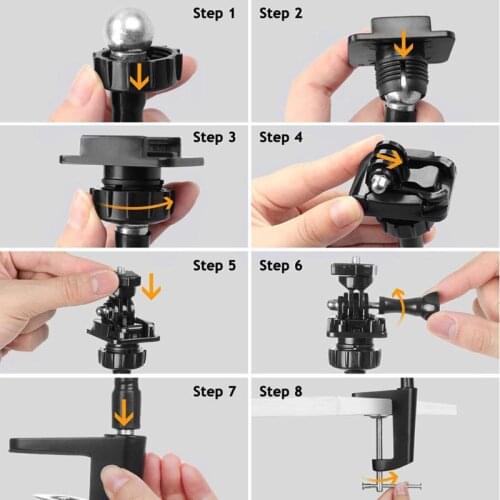 Step 1

Step 2

Step 3

Step 4

Step 5

Step 6

Step 7

Step 8