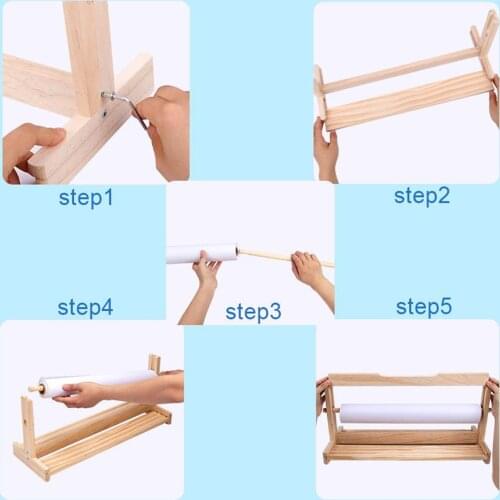 step1

step2

step4

step3

step5