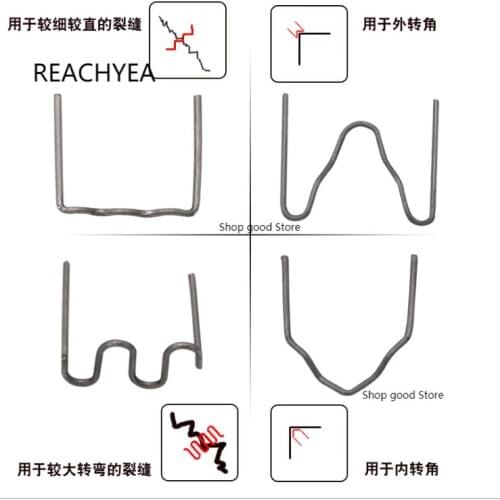 用于较细较直的裂缝

用于外转角

REACHYEA

Shop good Store

Shop good Store

用于较大转弯的裂缝

用于内转角