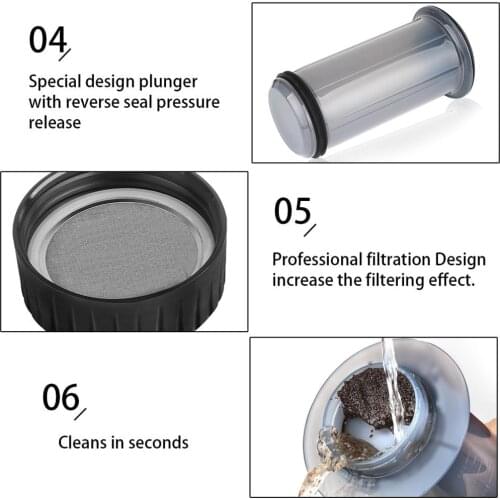 04

Special design plunger with reverse seal pressure release

05

Professional filtration Design increase the filtering effect.

06

Cleans in seconds