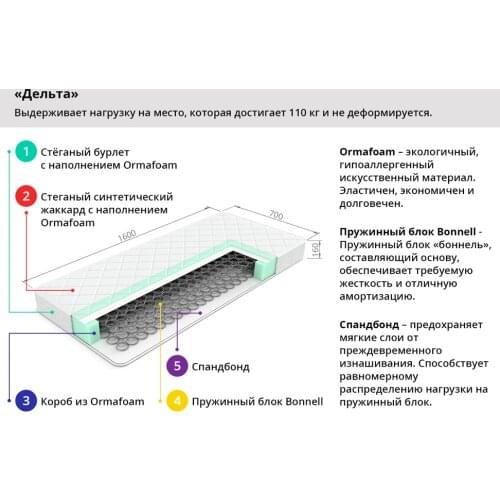 «Дельта»
Выдерживает нагрузку на место, которая достигает 110 кг и не деформируется.

1 Стёганый бурлет с наполнением Ormafoam

2 Стеганый синтетический жаккард с наполнением Ormafoam

1600

700

160

5 Спандбонд

3 Короб из Ormafoam

4 Пружинный блок Bonnell

Ormafoam – экологичный, гипоаллергенный искусственный материал. Эластичен, экономичен и долговечен.

Пружинный блок Bonnell - Пружинный блок «боннель», составляющий основу, обеспечивает требуемую жесткость и отличную амортизацию.

Спандбонд – предохраняет мягкие слои от преждевременного изнашивания. Способствует равномерному распределению нагрузки на пружинный блок.