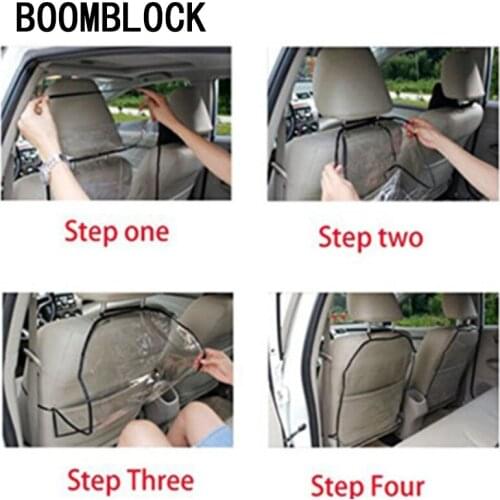 BOOMBLOCK

Step one

Step two

Step Three

Step Four