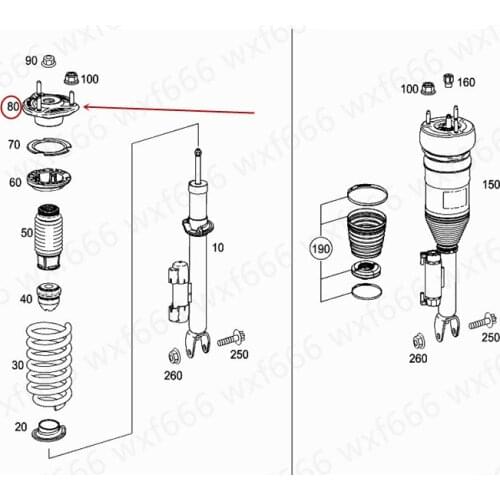 90
100
80
70
60
50
40
30
20
10
250
260
100
160
150
190
250
260
wxf666