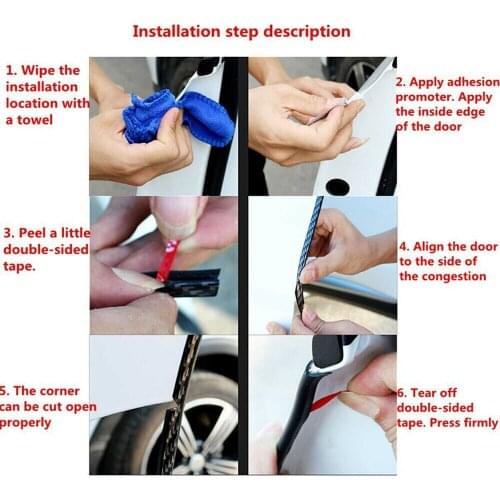 Installation step description

1. Wipe the installation location with a towel

2. Apply adhesion promoter. Apply the inside edge of the door

3. Peel a little double-sided tape.

4. Align the door to the side of the congestion

5. The corner can be cut open properly

6. Tear off double-sided tape. Press firmly