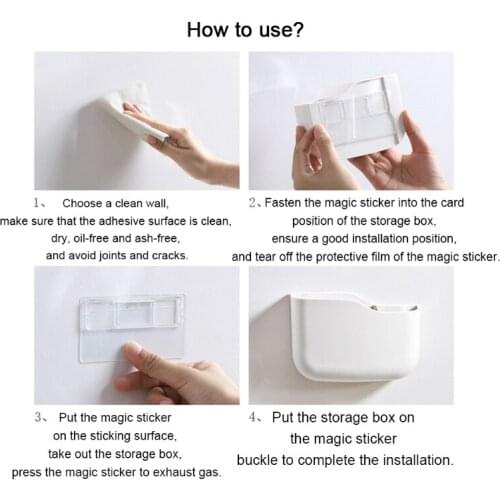 How to use?

1、 Choose a clean wall, make sure that the adhesive surface is clean, dry, oil-free and ash-free, and avoid joints and cracks.

2、Fasten the magic sticker into the card position of the storage box, ensure a good installation position, and tear off the protective film of the magic sticker.

3、 Put the magic sticker on the sticking surface, take out the storage box, press the magic sticker to exhaust gas.

4、 Put the storage box on the magic sticker buckle to complete the installation.