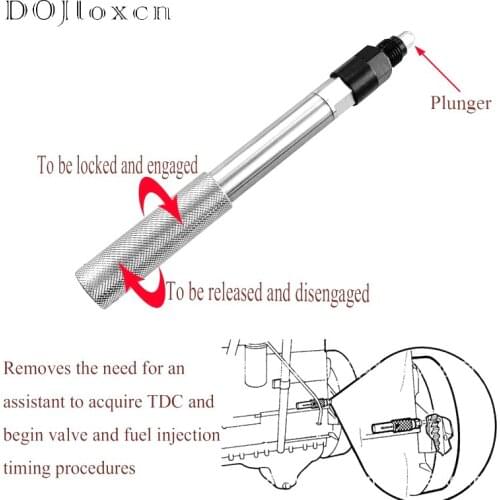 DOJloxcn

Plunger

To be locked and engaged

To be released and disengaged

Removes the need for an assistant to acquire TDC and begin valve and fuel injection timing procedures