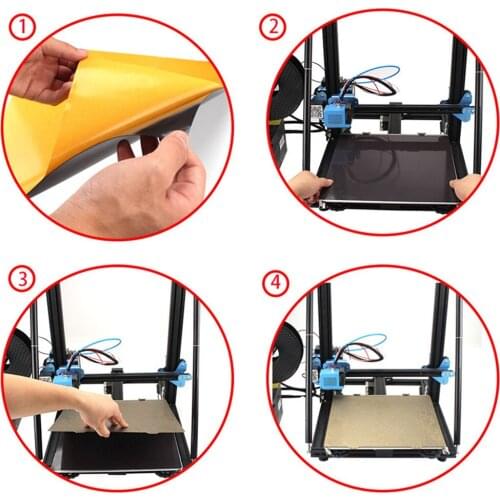 1

2

3

4