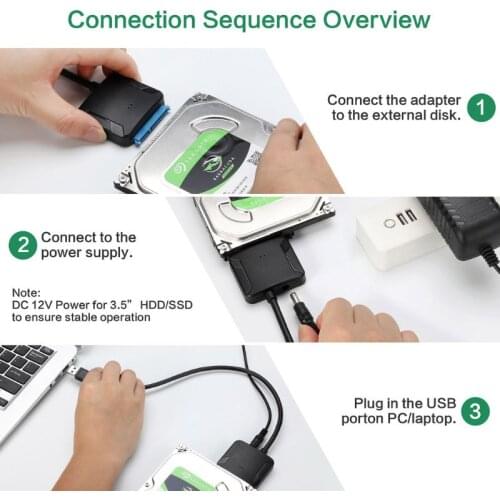 Connection Sequence Overview

Connect the adapter to the external disk. 1

2 Connect to the power supply.

Note:
DC 12V Power for 3.5”  HDD/SSD to ensure stable operation

Plug in the USB porton PC/laptop. 3