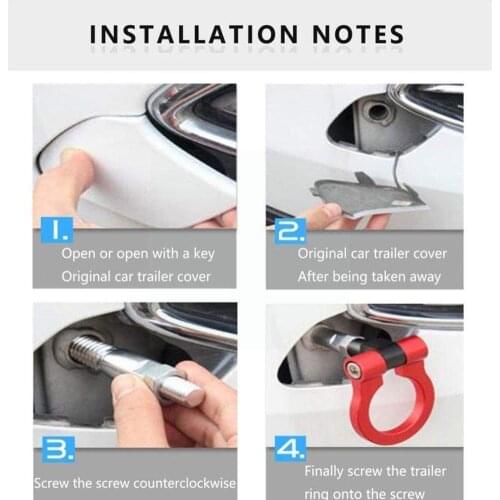 INSTALLATION NOTES

1.
Open or open with a key
Original car trailer cover

2.
Original car trailer cover
After being taken away

3.
Screw the screw counterclockwise

4.
Finally screw the trailer ring onto the screw