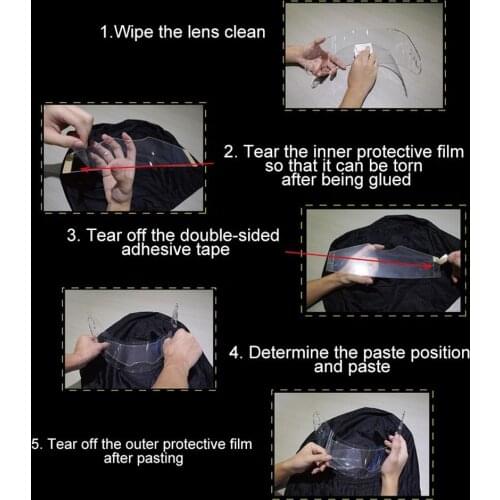 1.Wipe the lens clean

2. Tear the inner protective film so that it can be torn after being glued

3. Tear off the double-sided adhesive tape

4. Determine the paste position and paste

5. Tear off the outer protective film after pasting