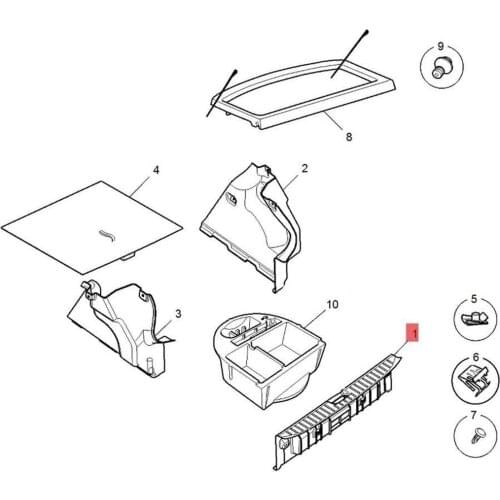 9
8
4
2
3
10
5
1
6
7