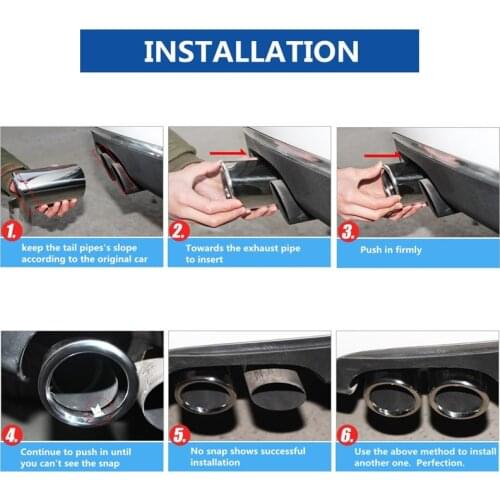 INSTALLATION

1. keep the tail pipes's slope according to the original car

2. Towards the exhaust pipe to insert

3. Push in firmly

4. Continue to push in until you can't see the snap

5. No snap shows successful installation

6. Use the above method to install another one. Perfection.