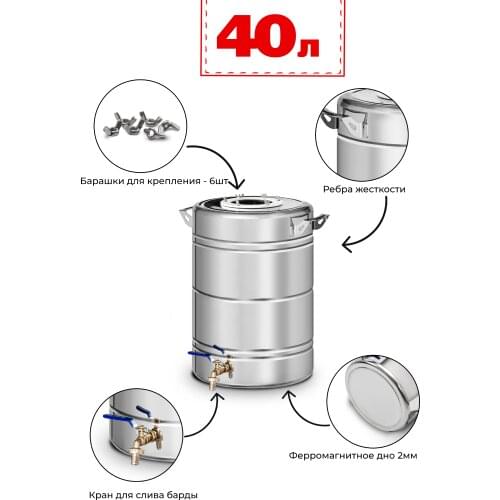 40л

Барашки для крепления - 6шт

Ребра жесткости

Ферромагнитное дно 2мм

Кран для слива барды