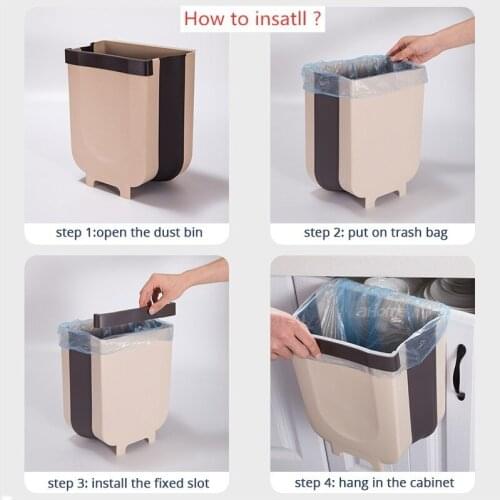 How to insatll ?

step 1:open the dust bin

step 2: put on trash bag

step 3: install the fixed slot

step 4: hang in the cabinet