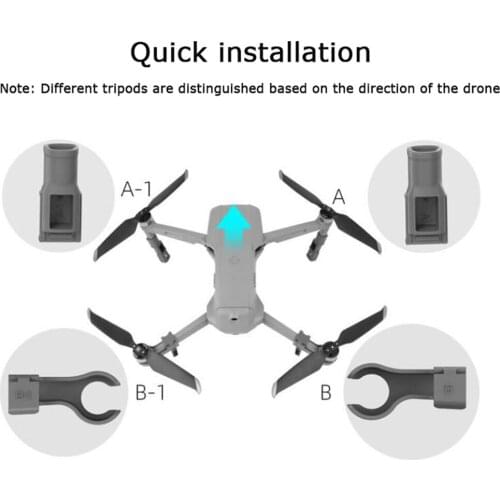 Quick installation

Note: Different tripods are distinguished based on the direction of the drone

A-1

A

B-1

B