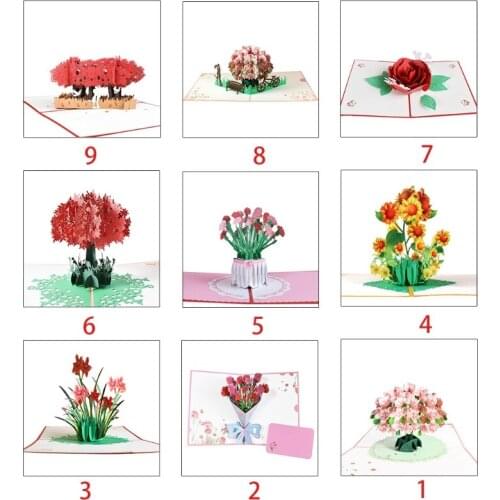 9
8
7
6
5
4
3
2
1