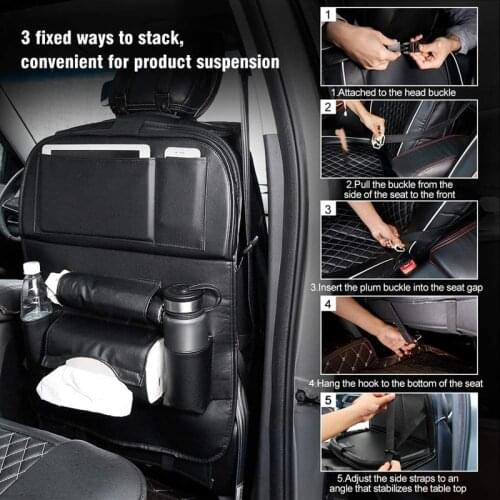 3 fixed ways to stack, convenient for product suspension

1

1.Attached to the head buckle

2

2.Pull the buckle from the side of the seat to the front

3

3.Insert the plum buckle into the seat gap

4

4.Hang the hook to the bottom of the seat

5

5.Adjust the side straps to an angle that stabilizes the table top