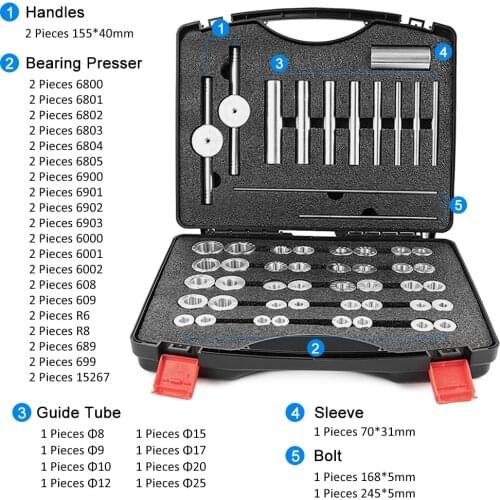 1 Handles
2 Pieces 155*40mm

2 Bearing Presser
2 Pieces 6800
2 Pieces 6801
2 Pieces 6802
2 Pieces 6803
2 Pieces 6804
2 Pieces 6805
2 Pieces 6900
2 Pieces 6901
2 Pieces 6902
2 Pieces 6903
2 Pieces 6000
2 Pieces 6001
2 Pieces 6002
2 Pieces 608
2 Pieces 609
2 Pieces R6
2 Pieces R8
2 Pieces 689
2 Pieces 699
2 Pieces 15267

1
3
4
5
2

3 Guide Tube
1 Pieces Φ8
1 Pieces Φ9
1 Pieces Φ10
1 Pieces Φ12
1 Pieces Φ15
1 Pieces Φ17
1 Pieces Φ20
1 Pieces Φ25

4 Sleeve
1 Pieces 70*31mm

5 Bolt
1 Pieces 168*5mm
1 Pieces 245*5mm