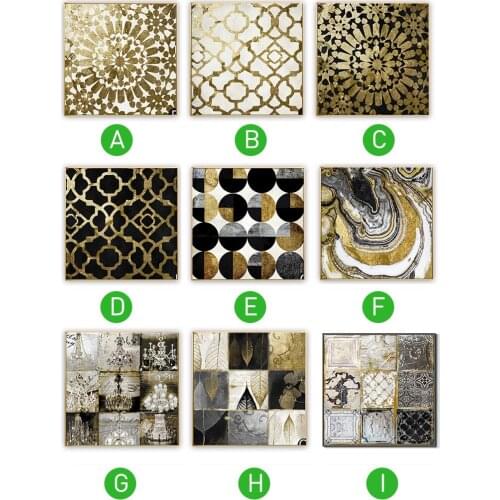 A B C
D E F
G H I