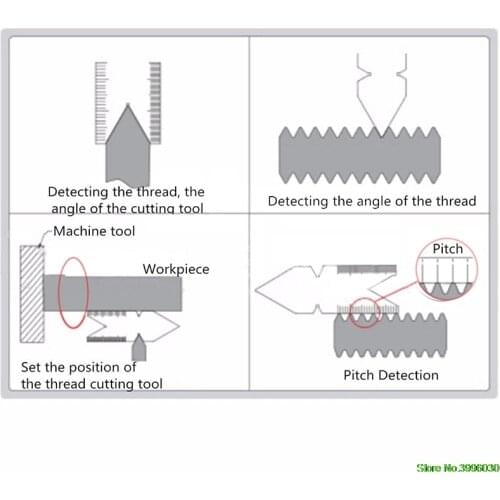 Detecting the thread, the angle of the cutting tool

Detecting the angle of the thread

Machine tool

Workpiece

Set the position of the thread cutting tool

Pitch

Pitch Detection

Store No.3996030