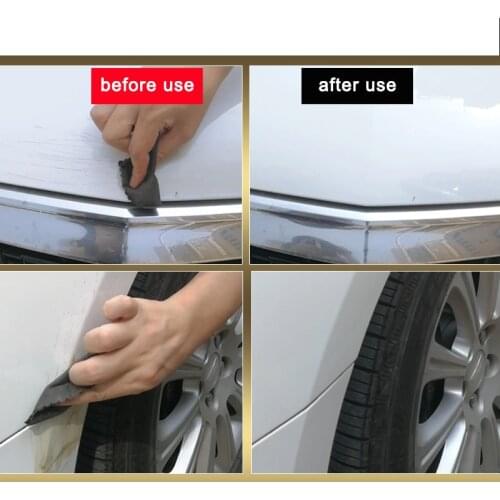 before use

after use