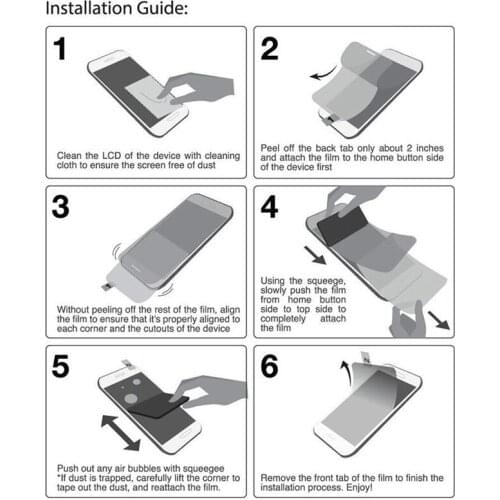 Installation Guide:

1

Clean the LCD of the device with cleaning cloth to ensure the screen free of dust

2

Peel off the back tab only about 2 inches and attach the film to the home button side of the device first

3

Without peeling off the rest of the film, align the film to ensure that it's properly aligned to each corner and the cutouts of the device

4

Using the squeege, slowly push the film from home button side to top side to completely attach the film

5

Push out any air bubbles with squeegee
*If dust is trapped, carefully lift the corner to tape out the dust, and reattach the film.

6

Remove the front tab of the film to finish the installation process. Enjoy!