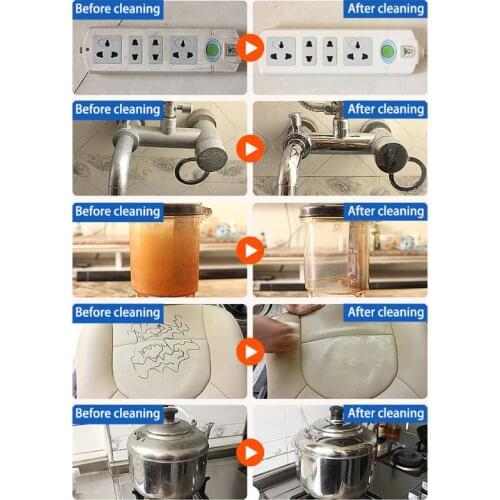 Before cleaning
After cleaning
Before cleaning
After cleaning
Before cleaning
After cleaning
Before cleaning
After cleaning
Before cleaning
After cleaning