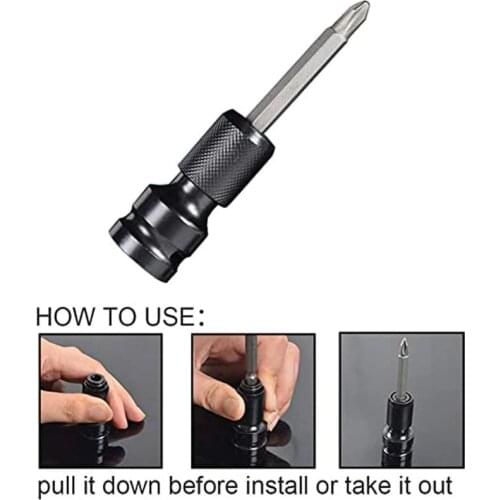 HOW TO USE:

pull it down before install or take it out