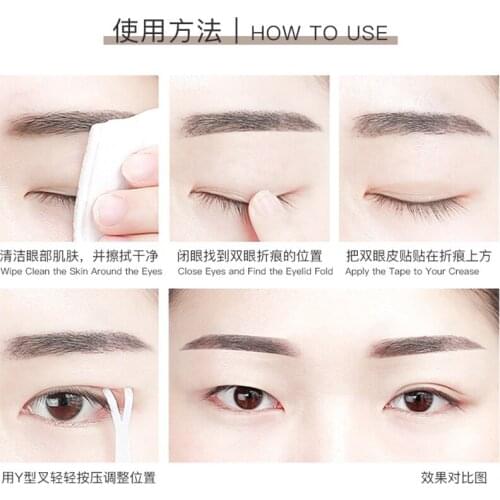 使用方法 | HOW TO USE

清洁眼部肌肤，并擦拭干净
Wipe Clean the Skin Around the Eyes

闭眼找到双眼折痕的位置
Close Eyes and Find the Eyelid Fold

把双眼皮贴贴在折痕上方
Apply the Tape to Your Crease

用Y型叉轻轻按压调整位置

效果对比图