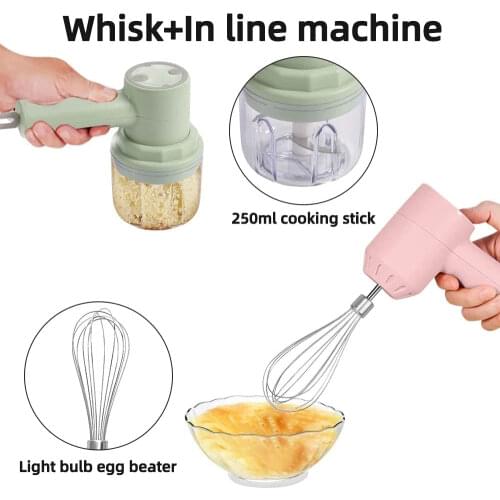 Whisk+In line machine

250ml cooking stick

Light bulb egg beater