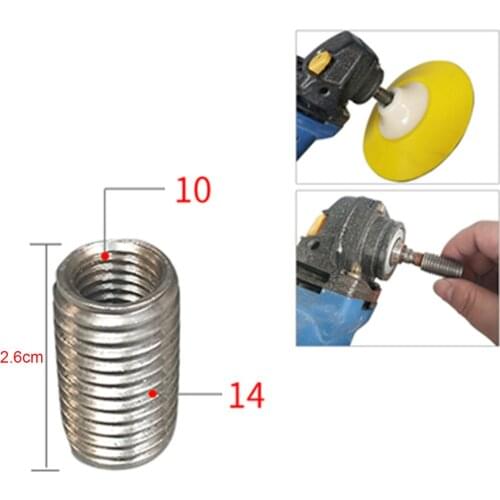 10
2.6cm
14