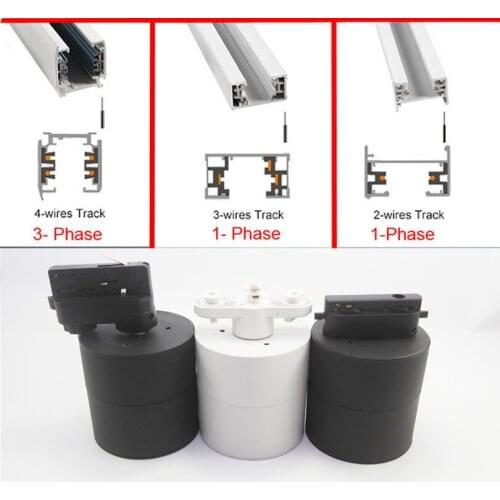 4-wires Track
3- Phase

3-wires Track
1- Phase

2-wires Track
1-Phase