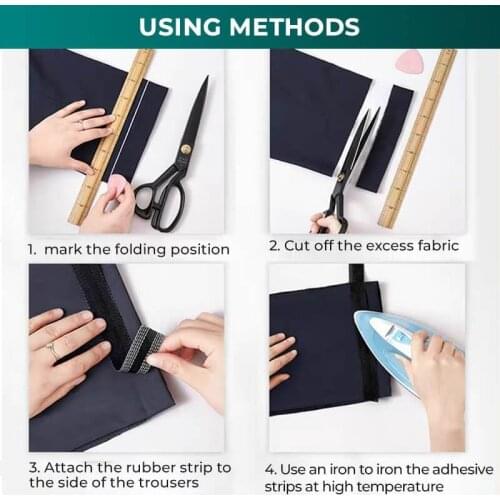 USING METHODS

1. mark the folding position

2. Cut off the excess fabric

3. Attach the rubber strip to the side of the trousers

4. Use an iron to iron the adhesive strips at high temperature