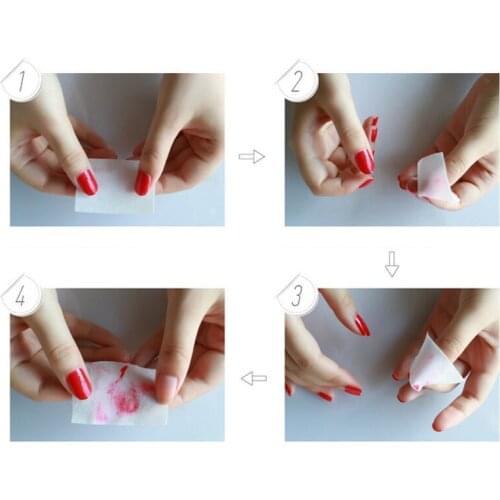 1

2

3

4