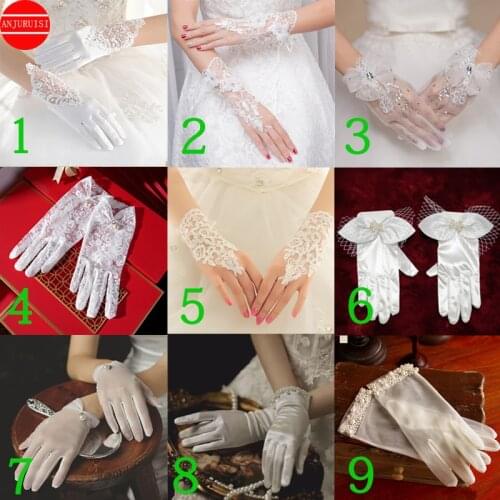 ANJURUISI

1

2

3

4

5

6

7

8

9