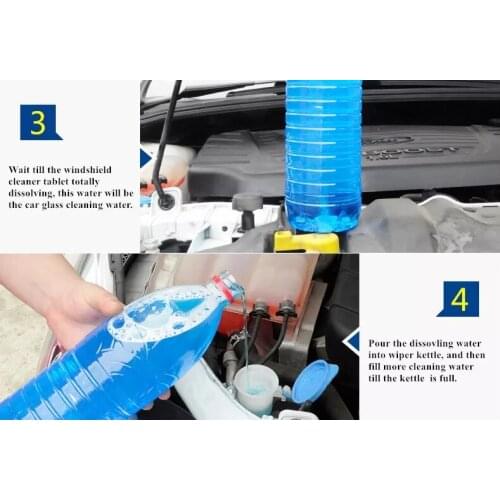 3

Wait till the windshield cleaner tablet totally dissolving, this water will be the car glass cleaning water.

4

Pour the dissovling water into wiper kettle, and then fill more cleaning water till the kettle is full.