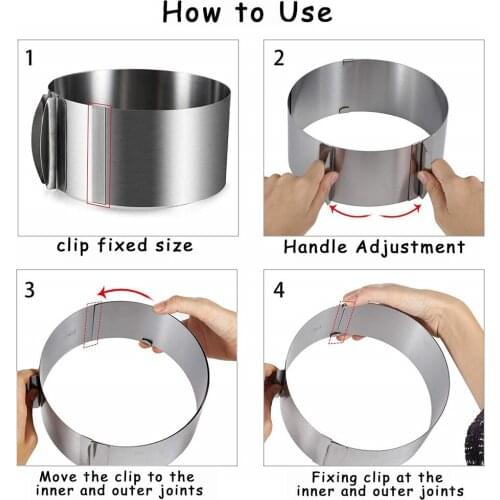 How to Use

1

clip fixed size

2

Handle Adjustment

3

Move the clip to the inner and outer joints

4

Fixing clip at the inner and outer joints