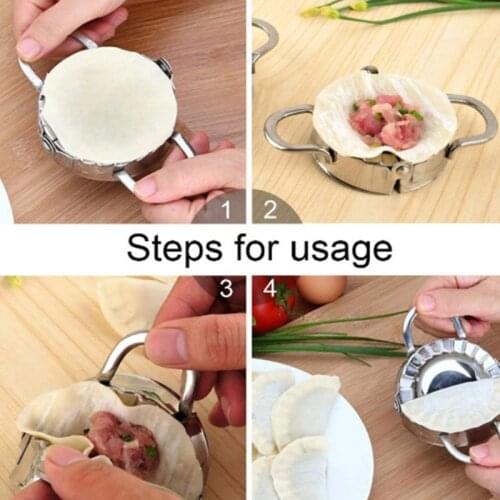 1
2
Steps for usage
3
4