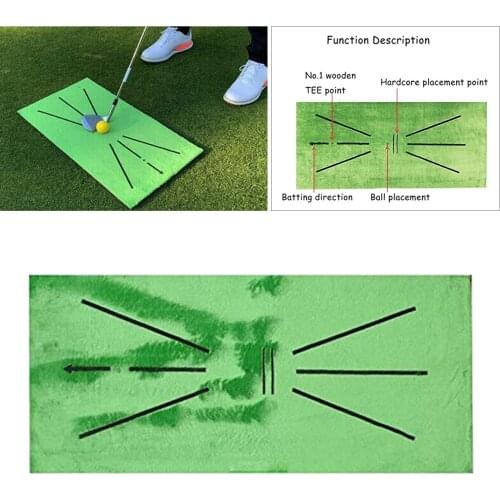 Function Description

No.1 wooden TEE point

Hardcore placement point

Batting direction

Ball placement