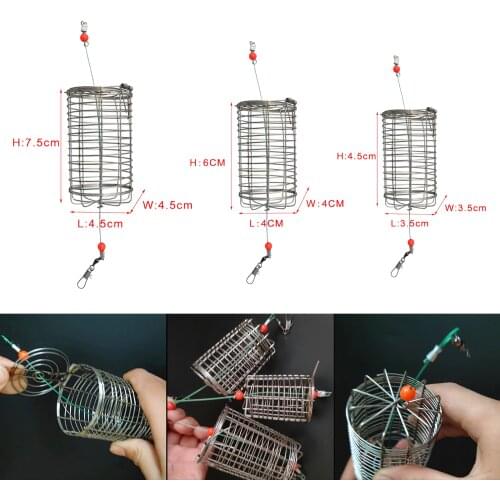 H:7.5cm
W:4.5cm
L:4.5cm

H:6CM
W:4CM
L:4CM

H:4.5cm
W:3.5cm
L:3.5cm