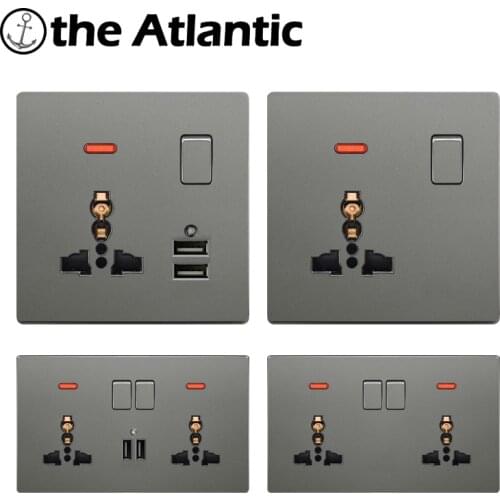 the Atlantic