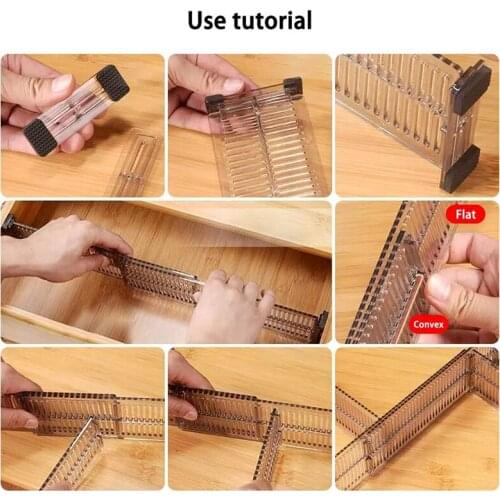 Use tutorial

Flat

Convex