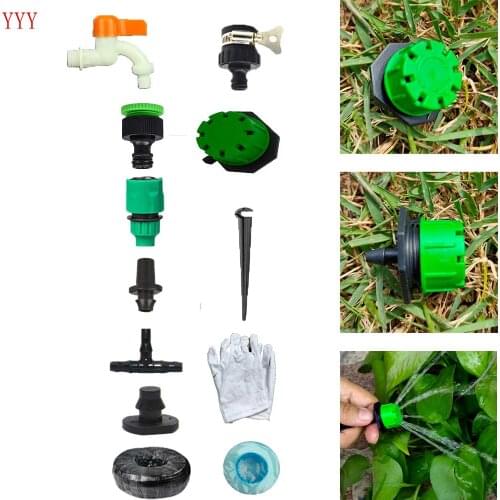 YYY