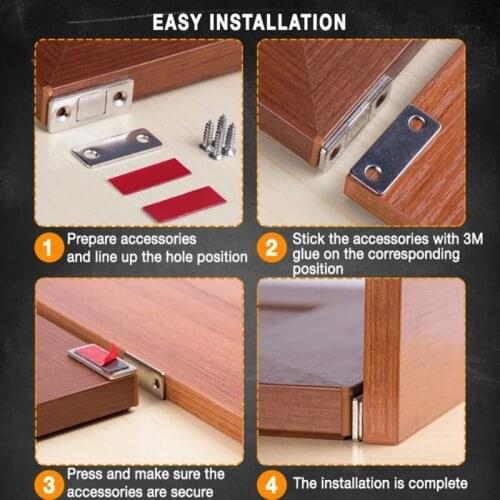 EASY INSTALLATION

1 Prepare accessories and line up the hole position

2 Stick the accessories with 3M glue on the corresponding position

3 Press and make sure the accessories are secure

4 The installation is complete