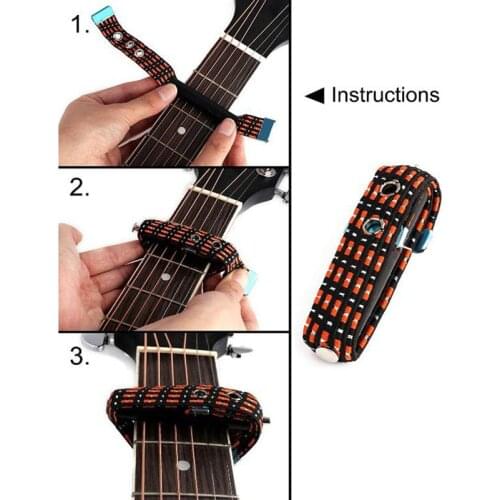 1.

2.

3.

◀ Instructions