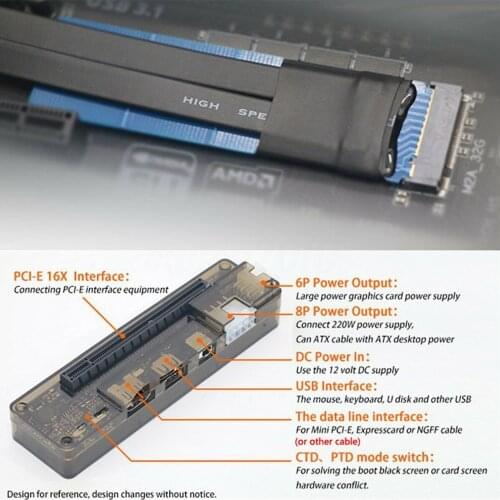 USB 3.1

HIGH SPE

AMD

M2A_32G

PCI-E 16X Interface:
Connecting PCI-E interface equipment

6P Power Output:
Large power graphics card power supply

8P Power Output:
Connect 220W power supply,
Can ATX cable with ATX desktop power

DC Power In:
Use the 12 volt DC supply

USB Interface:
The mouse, keyboard, U disk and other USB

The data line interface:
For Mini PCI-E, Expresscard or NGFF cable
(or other cable)

CTD、PTD mode switch:
For solving the boot black screen or card screen hardware conflict.

Design for reference, design changes without notice.