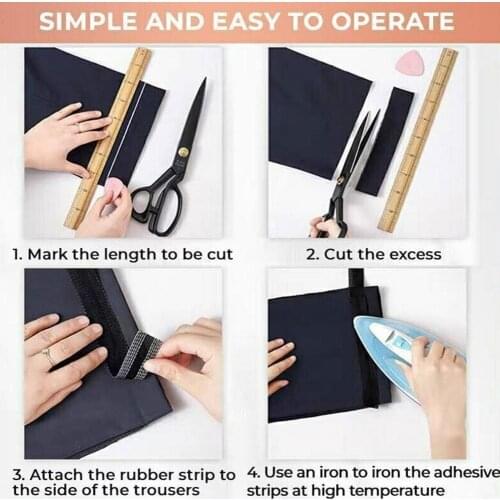 SIMPLE AND EASY TO OPERATE

1. Mark the length to be cut

2. Cut the excess

3. Attach the rubber strip to the side of the trousers

4. Use an iron to iron the adhesive strips at high temperature