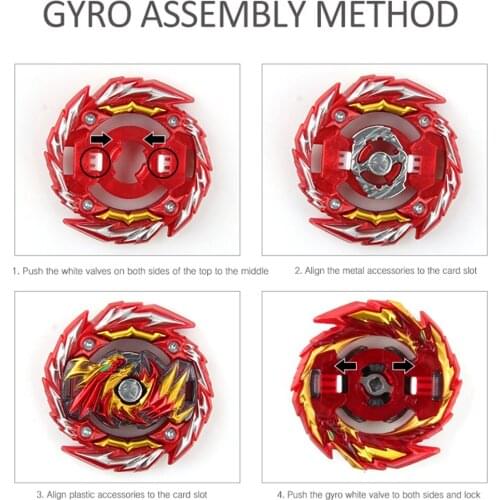 GYRO ASSEMBLY METHOD

1. Push the white valves on both sides of the top to the middle

2. Align the metal accessories to the card slot

3. Align plastic accessories to the card slot

4. Push the gyro white valve to both sides and lock